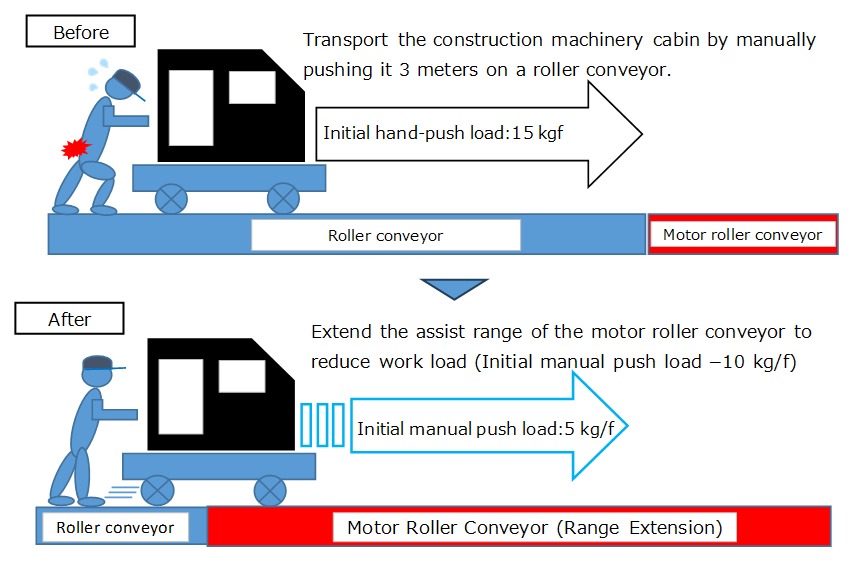 Before

Transport the construction machinery cabin by manually pushing it 3 meters on a roller conveyor.

Initial hand-push load:15 kgf

Roller conveyor

Motor roller conveyor

After

Extend the assist range of the motor roller conveyor to reduce work load (Initial manual push load −10 kg/f)

Initial manual push load:5 kg/f

Roller conveyor

Motor Roller Conveyor (Range Extension)